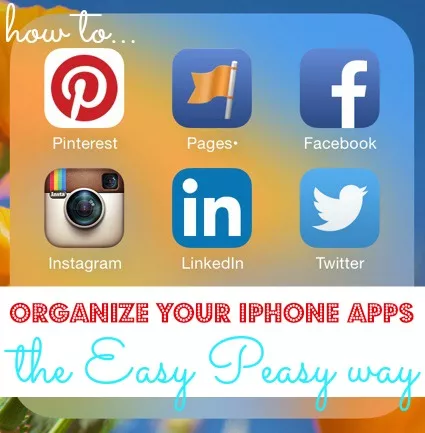 how to...

Pinterest
Pages•
Facebook
Insta
Instagram
in
LinkedIn
Twitter

ORGANIZE YOUR IPHONE APPS
the Easy Peasy way