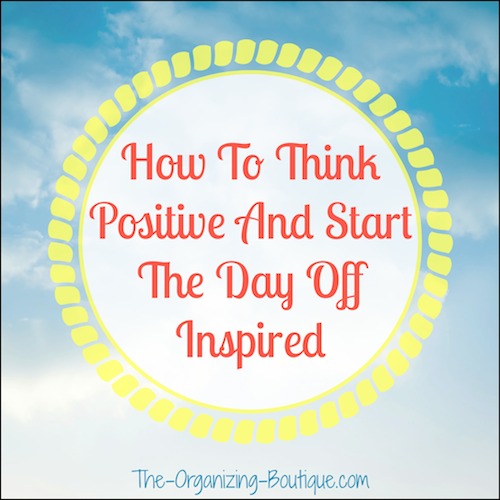 How To Think Positive And Start The Day Off Inspired

The-Organizing-Boutique.com