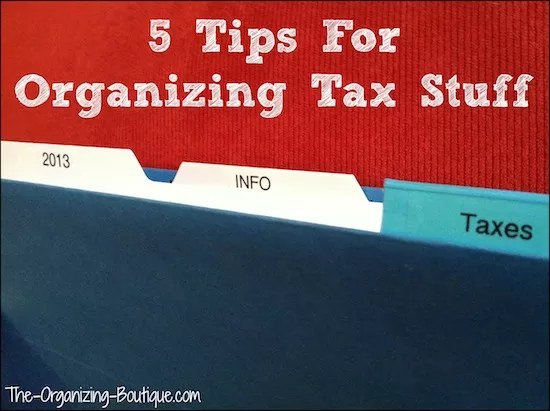 5 Tips For Organizing Tax Stuff

2013

INFO

Taxes

The-Organizing-Boutique.com