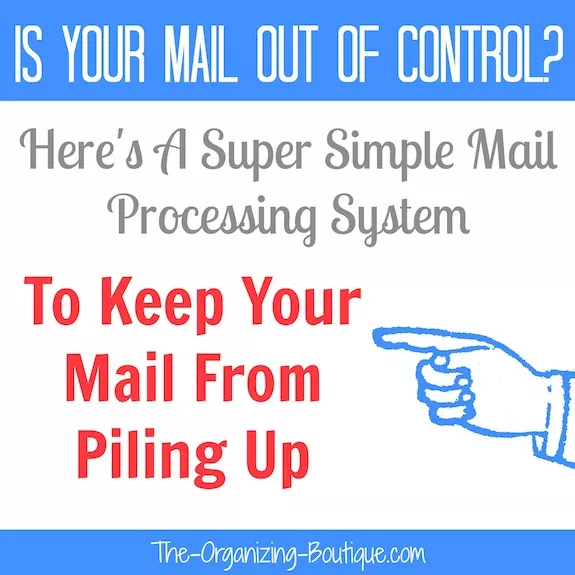 IS YOUR MAIL OUT OF CONTROL?

Here's A Super Simple Mail Processing System

To Keep Your Mail From Piling Up

The-Organizing-Boutique.com