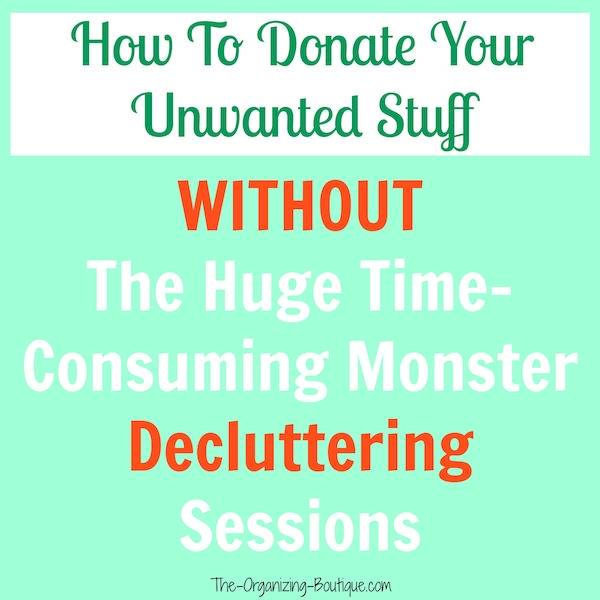 How To Donate Your Unwanted Stuff

WITHOUT The Huge Time-Consuming Monster Decluttering Sessions

The-Organizing-Boutique.com