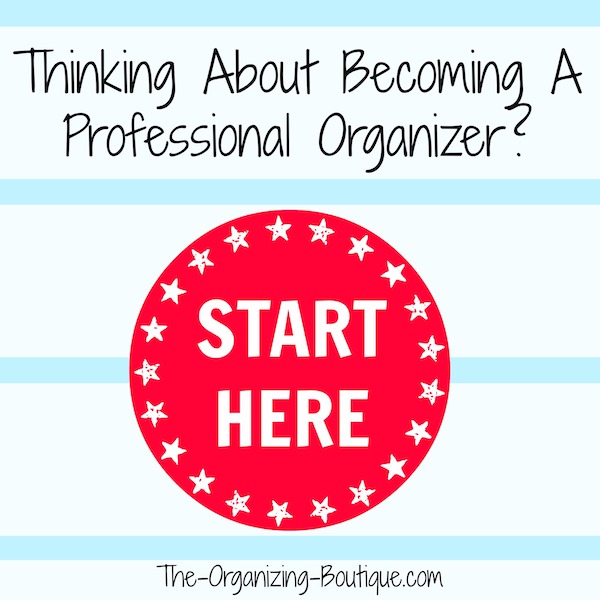 Thinking About Becoming A Professional Organizer?

START HERE

The-Organizing-Boutique.com