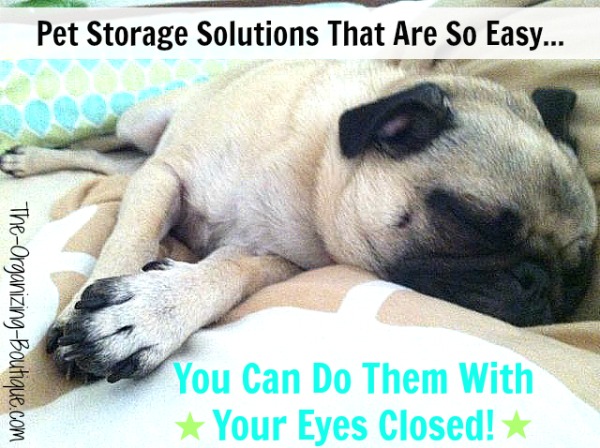 Pet Storage Solutions That Are So Easy...

The-Organizing-Boutique.com

You Can Do Them With
★ Your Eyes Closed! ★