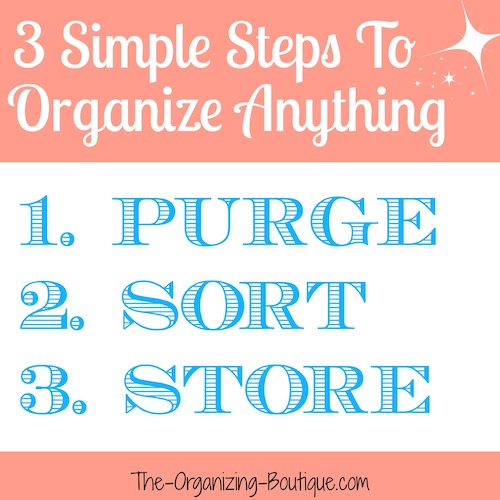 3 Simple Steps To Organize Anything

1. PURGE
2. SORT
3. STORE

The-Organizing-Boutique.com