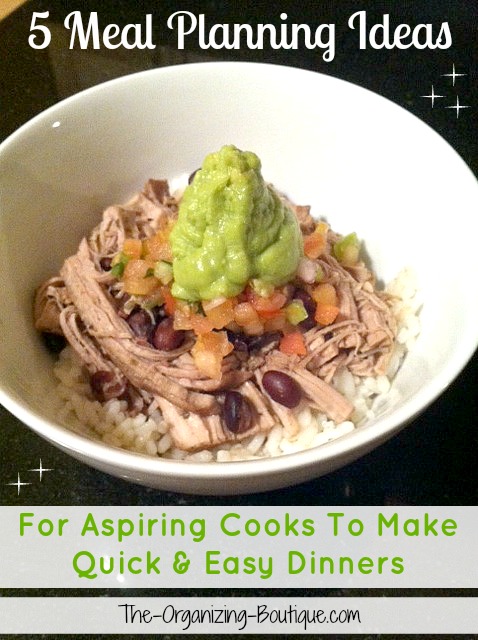 5 Meal Planning Ideas

For Aspiring Cooks To Make Quick & Easy Dinners

The-Organizing-Boutique.com