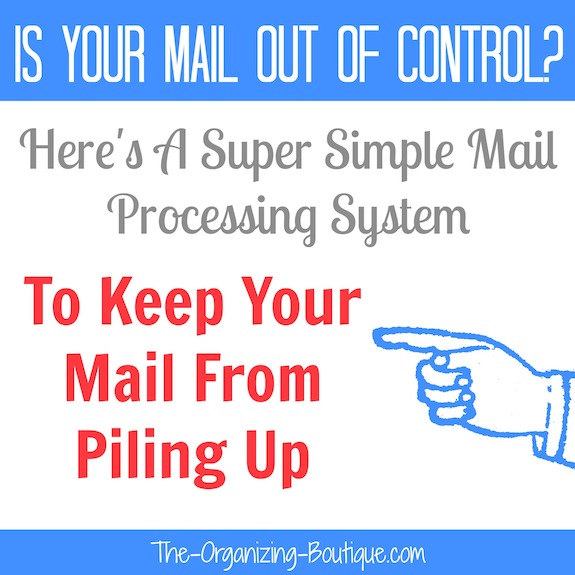 IS YOUR MAIL OUT OF CONTROL?

Here's A Super Simple Mail Processing System

To Keep Your Mail From Piling Up

The-Organizing-Boutique.com