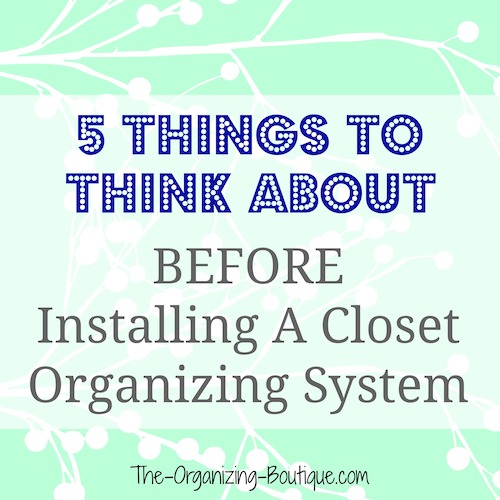 5 THINGS TO THINK ABOUT

BEFORE Installing A Closet Organizing System

The-Organizing-Boutique.com