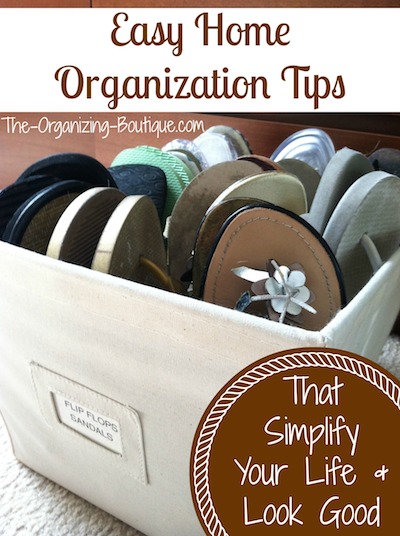 Easy Home Organization Tips

The-Organizing-Boutique.com

FLIP FLOPS SANDALS

That Simplify Your Life & Look Good