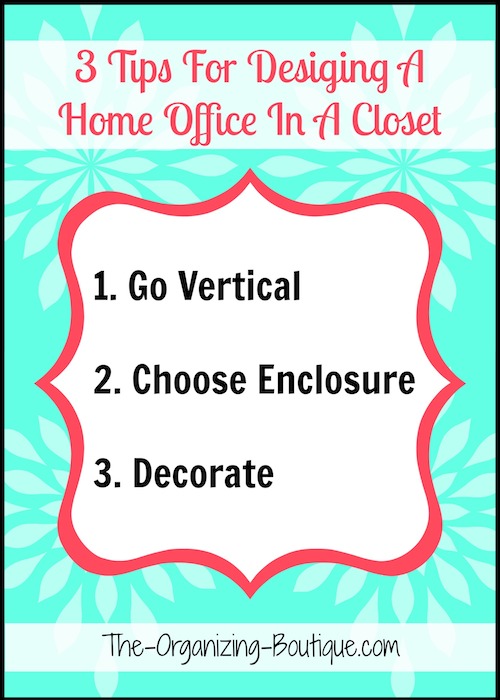 3 Tips For Desiging A Home Office In A Closet

1. Go Vertical

2. Choose Enclosure

3. Decorate

The-Organizing-Boutique.com