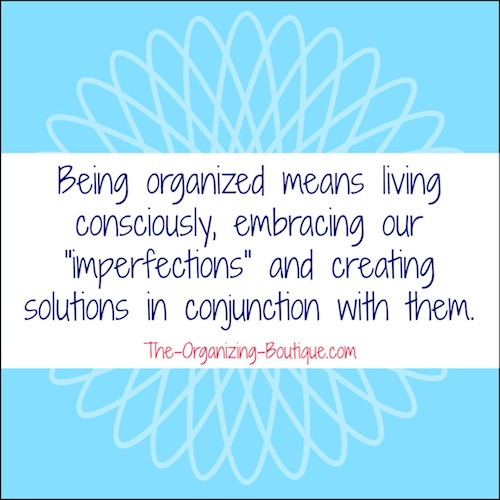 Being organized means living consciously, embracing our "imperfections" and creating solutions in conjunction with them.

The-Organizing-Boutique.com