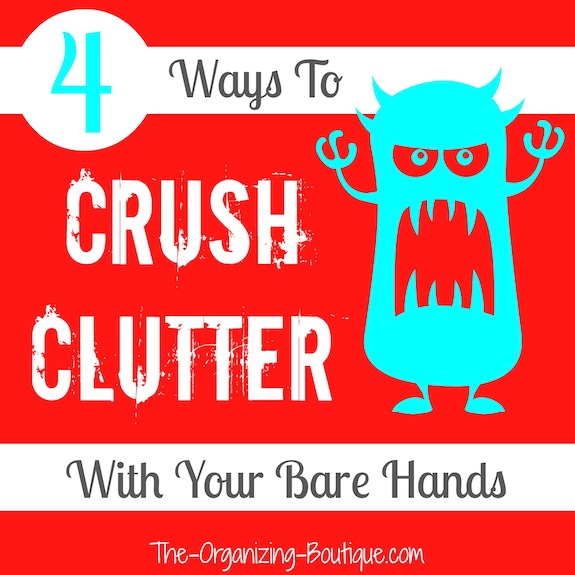 4 Ways To

CRUSH CLUTTER

With Your Bare Hands

The-Organizing-Boutique.com