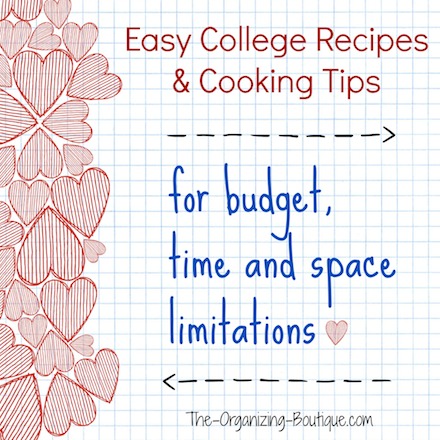 Easy College Recipes & Cooking Tips

for budget, time and space limitations

The-Organizing-Boutique.com