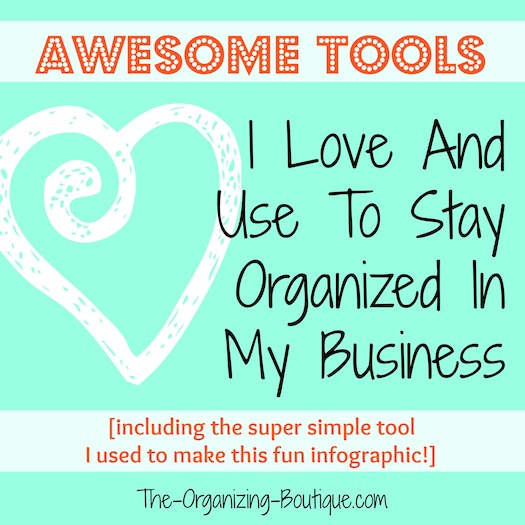 AWESOME TOOLS

I Love And Use To Stay Organized In My Business

[including the super simple tool I used to make this fun infographic!]

The-Organizing-Boutique.com