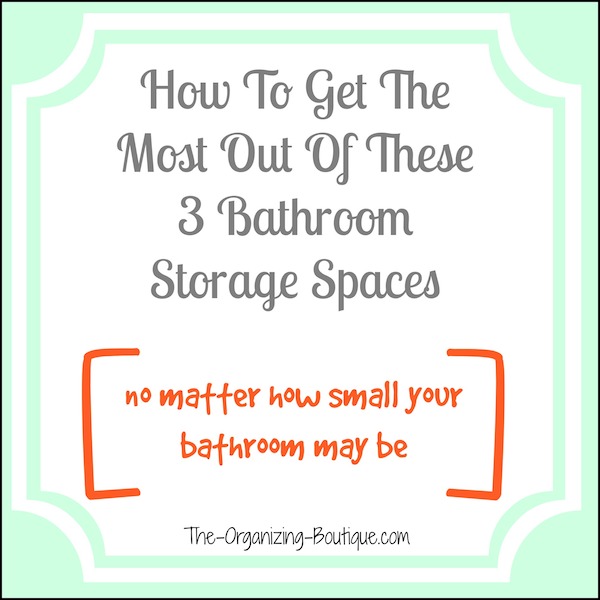 How To Get The Most Out Of These 3 Bathroom Storage Spaces

no matter how small your bathroom may be

The-Organizing-Boutique.com