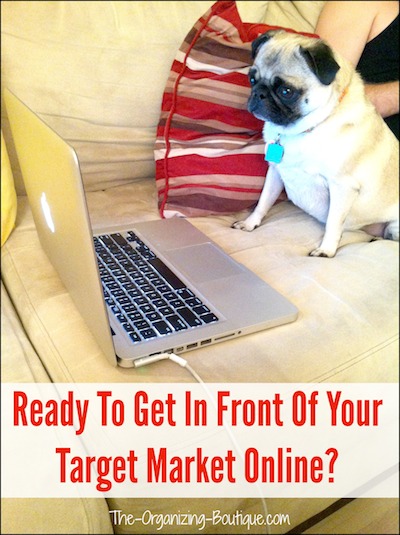 Ready To Get In Front Of Your Target Market Online?

The-Organizing-Boutique.com