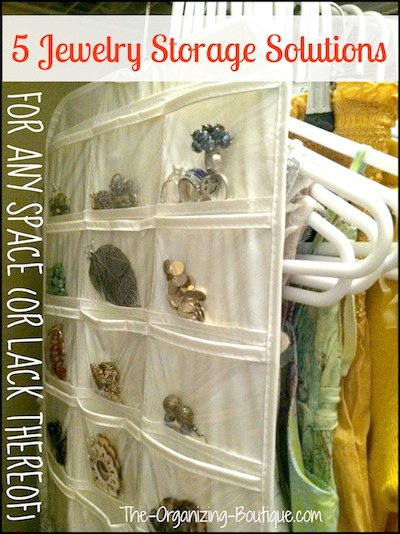 5 Jewelry Storage Solutions

FOR ANY SPACE (OR LACK THEREOF)

The-Organizing-Boutique.com