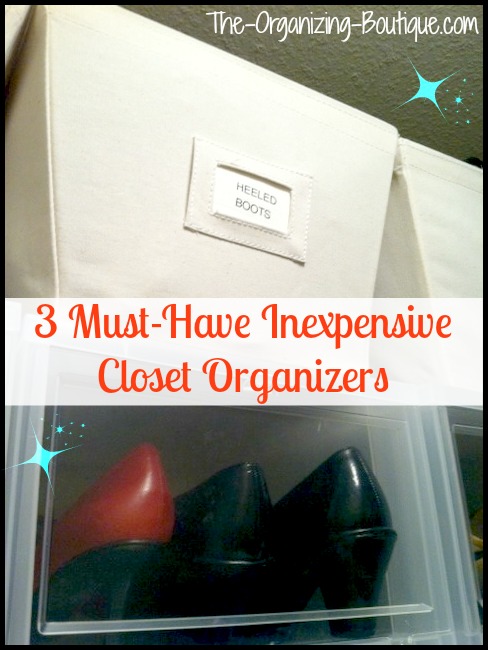 The-Organizing-Boutique.com

HEELED BOOTS

3 Must-Have Inexpensive Closet Organizers