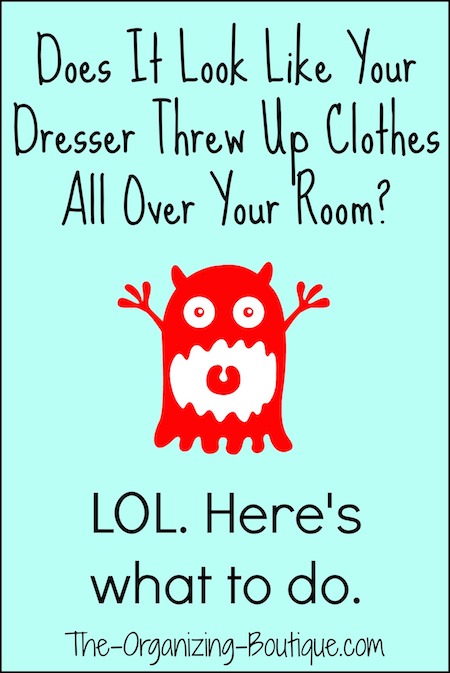 Does It Look Like Your Dresser Threw Up Clothes All Over Your Room?

LOL. Here's what to do.

The-Organizing-Boutique.com