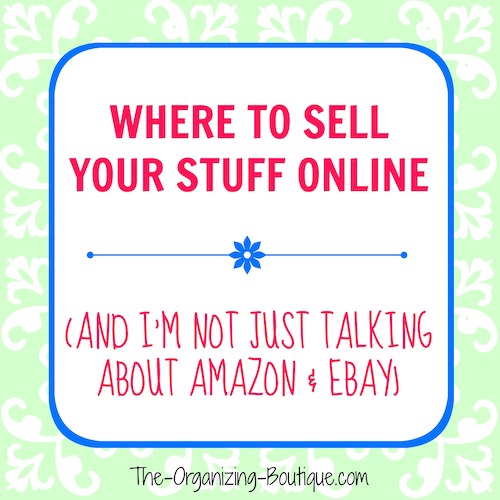 WHERE TO SELL YOUR STUFF ONLINE

(AND I'M NOT JUST TALKING ABOUT AMAZON & EBAY)

The-Organizing-Boutique.com