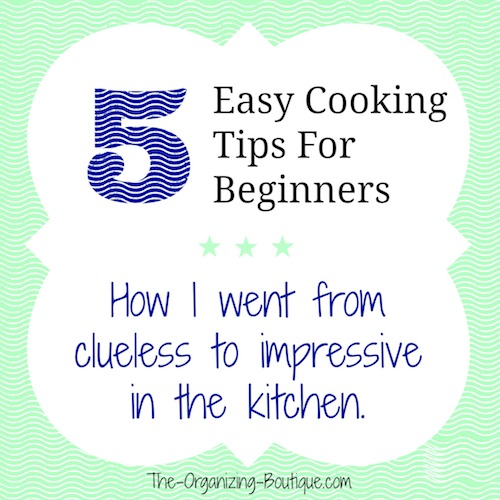 5 Easy Cooking Tips For Beginners

How I went from clueless to impressive in the kitchen.

The-Organizing-Boutique.com