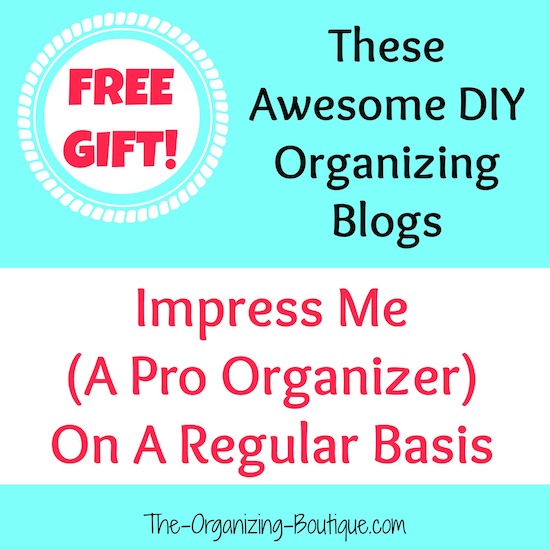 FREE GIFT!

These Awesome DIY Organizing Blogs

Impress Me (A Pro Organizer) On A Regular Basis

The-Organizing-Boutique.com